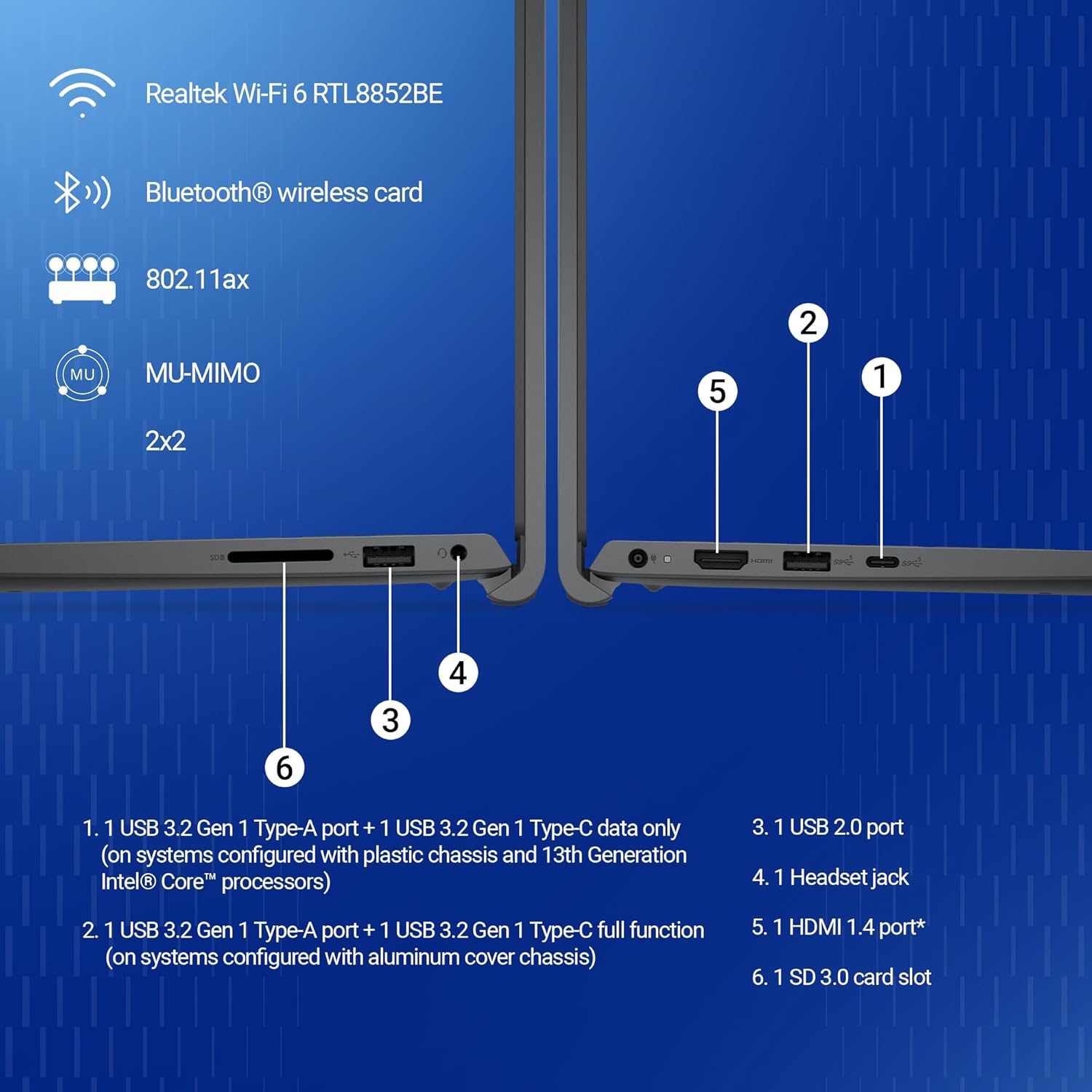 Realtek Wi-Fi 6 RTL8852BE

Bluetooth® wireless card

802.11ax

MU

MU-MIMO

2x2

2

1

5

SD

HDMI

4

3

6

1. 1 USB 3.2 Gen 1 Type-A port + 1 USB 3.2 Gen 1 Type-C data only (on systems configured with plastic chassis and 13th Generation Intel® Core™ processors)

2. 1 USB 3.2 Gen 1 Type-A port + 1 USB 3.2 Gen 1 Type-C full function (on systems configured with aluminum cover chassis)

3. 1 USB 2.0 port

4. 1 Headset jack

5. 1 HDMI 1.4 port*

6. 1 SD 3.0 card slot